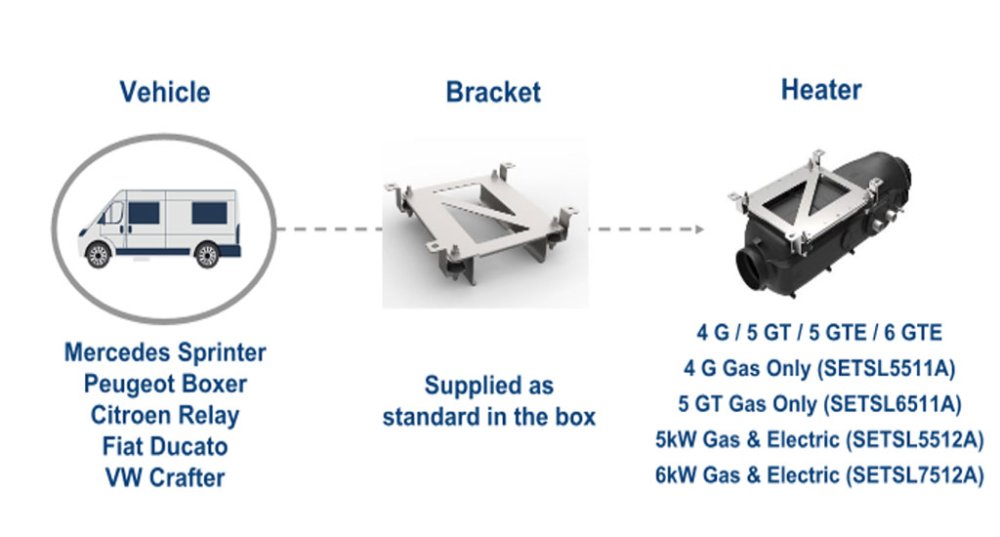 Vehicle

Mercedes Sprinter
Peugeot Boxer
Citroen Relay
Fiat Ducato
VW Crafter

Bracket

Supplied as standard in the box

Heater

4 G / 5 GT / 5 GTE / 6 GTE
4 G Gas Only (SETSL5511A)
5 GT Gas Only (SETSL6511A)
5kW Gas & Electric (SETSL5512A)
6kW Gas & Electric (SETSL7512A)